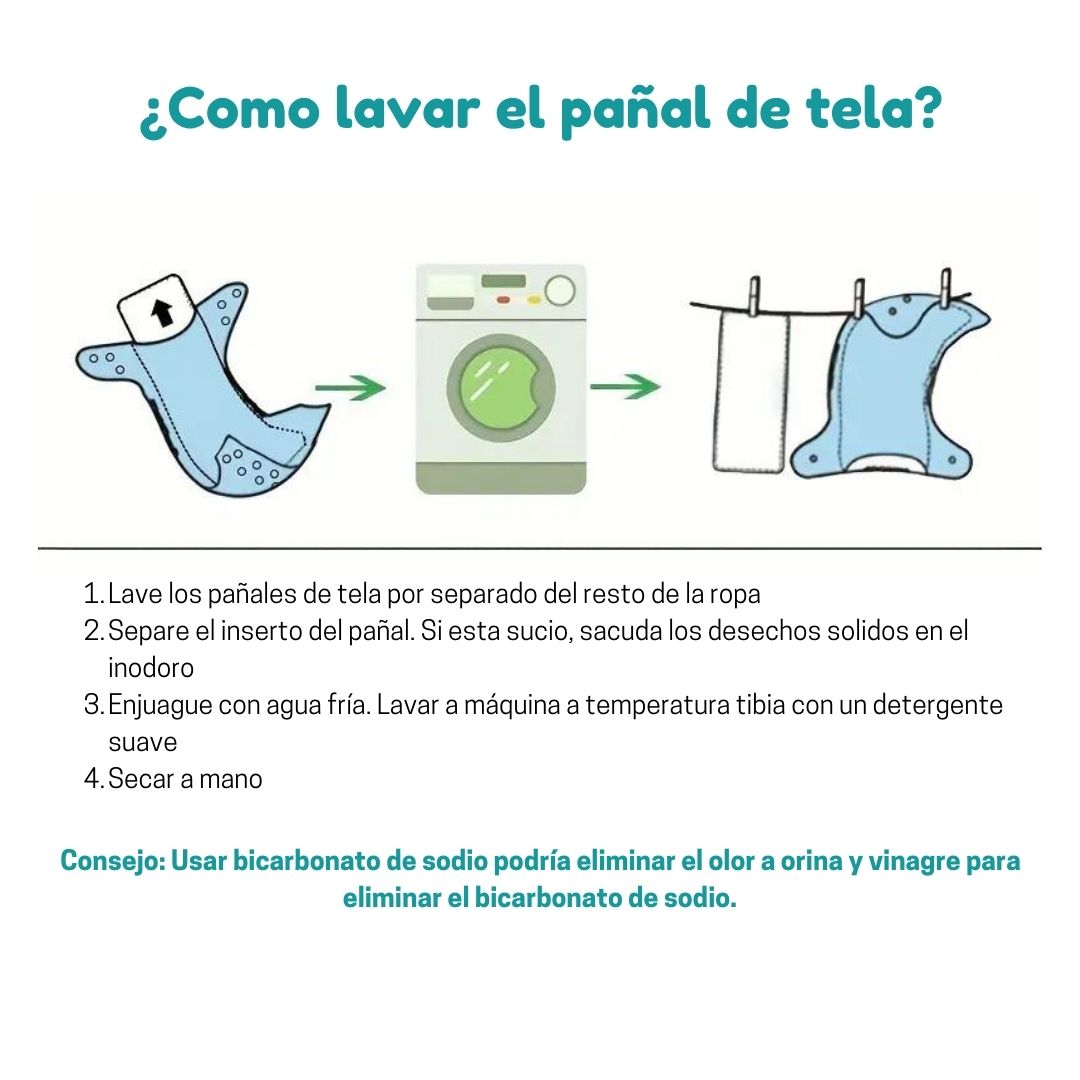 ¿Como lavar el pañal de tela?

1. Lave los pañales de tela por separado del resto de la ropa
2. Separe el inserto del pañal. Si esta sucio, sacuda los desechos solidos en el inodoro
3. Enjuague con agua fría. Lavar a máquina a temperatura tibia con un detergente suave
4. Secar a mano

Consejo: Usar bicarbonato de sodio podría eliminar el olor a orina y vinagre para eliminar el bicarbonato de sodio.