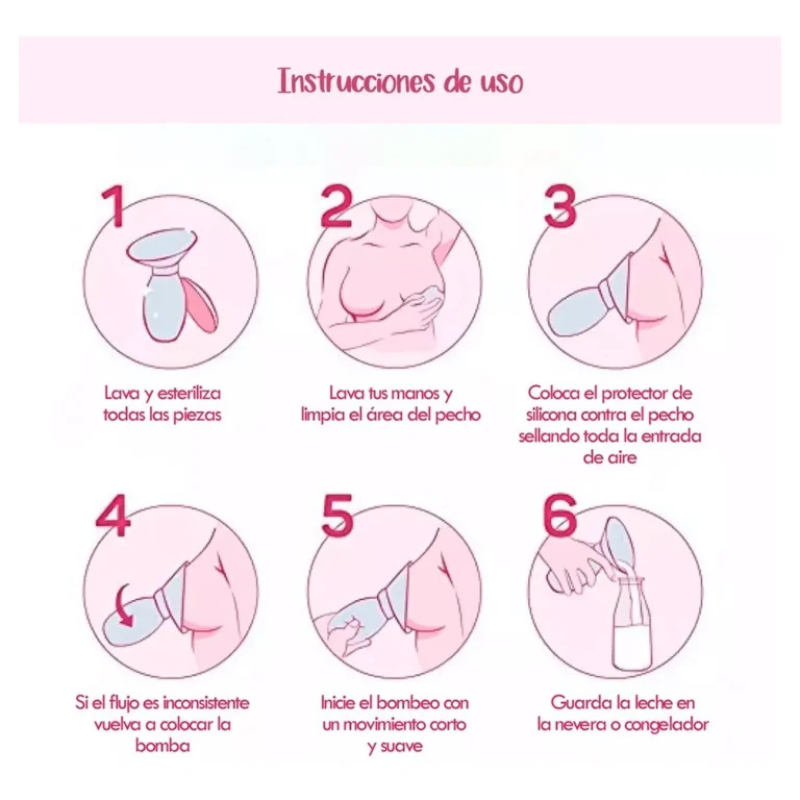 Instrucciones de uso

1

Lava y esteriliza todas las piezas

2

Lava tus manos y limpia el área del pecho

3

Coloca el protector de silicona contra el pecho sellando toda la entrada de aire

4

Si el flujo es inconsistente vuelva a colocar la bomba

5

Inicie el bombeo con un movimiento corto y suave

6

Guarda la leche en la nevera o congelador