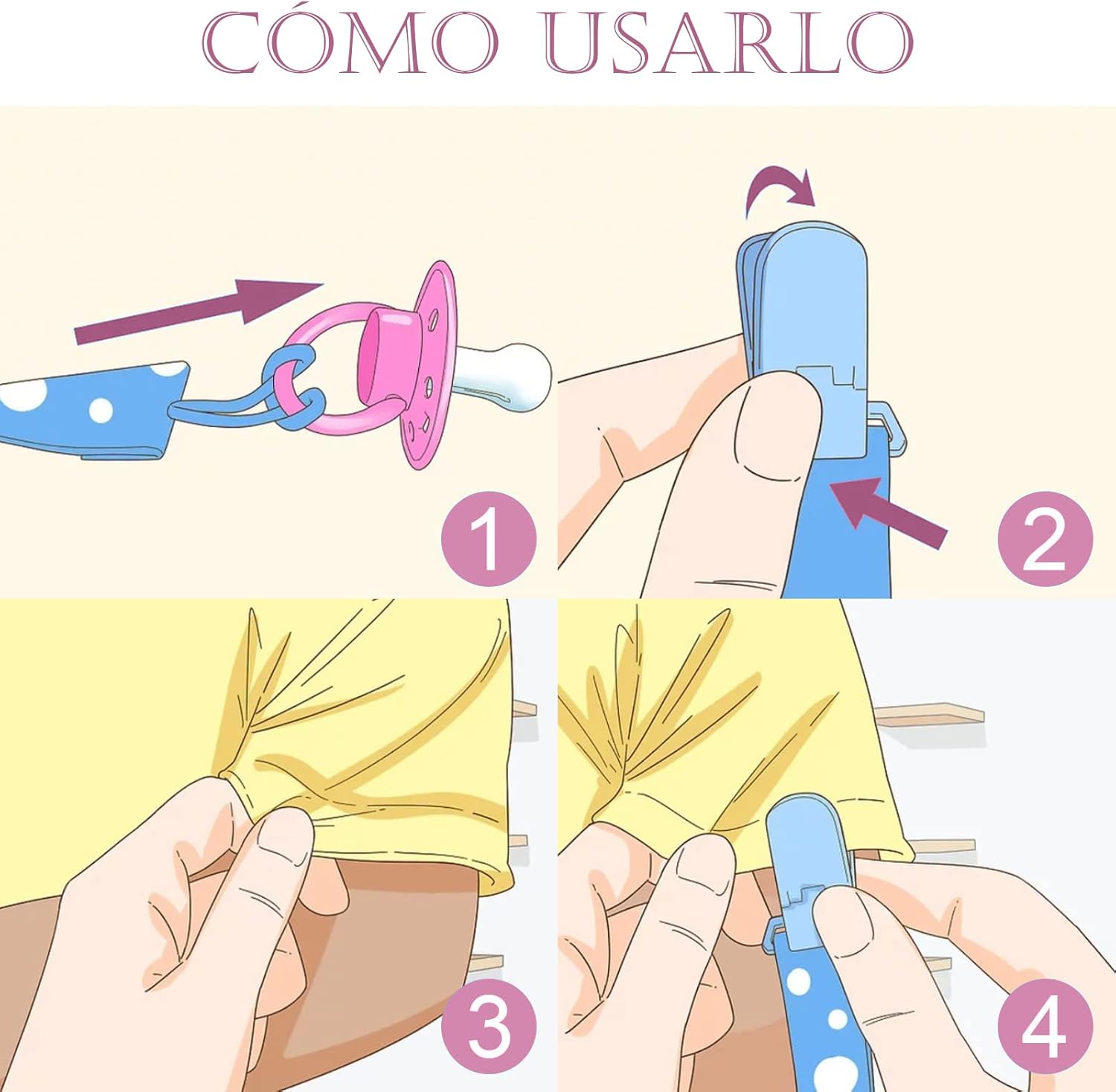 CÓMO USARLO

1

2

3

4