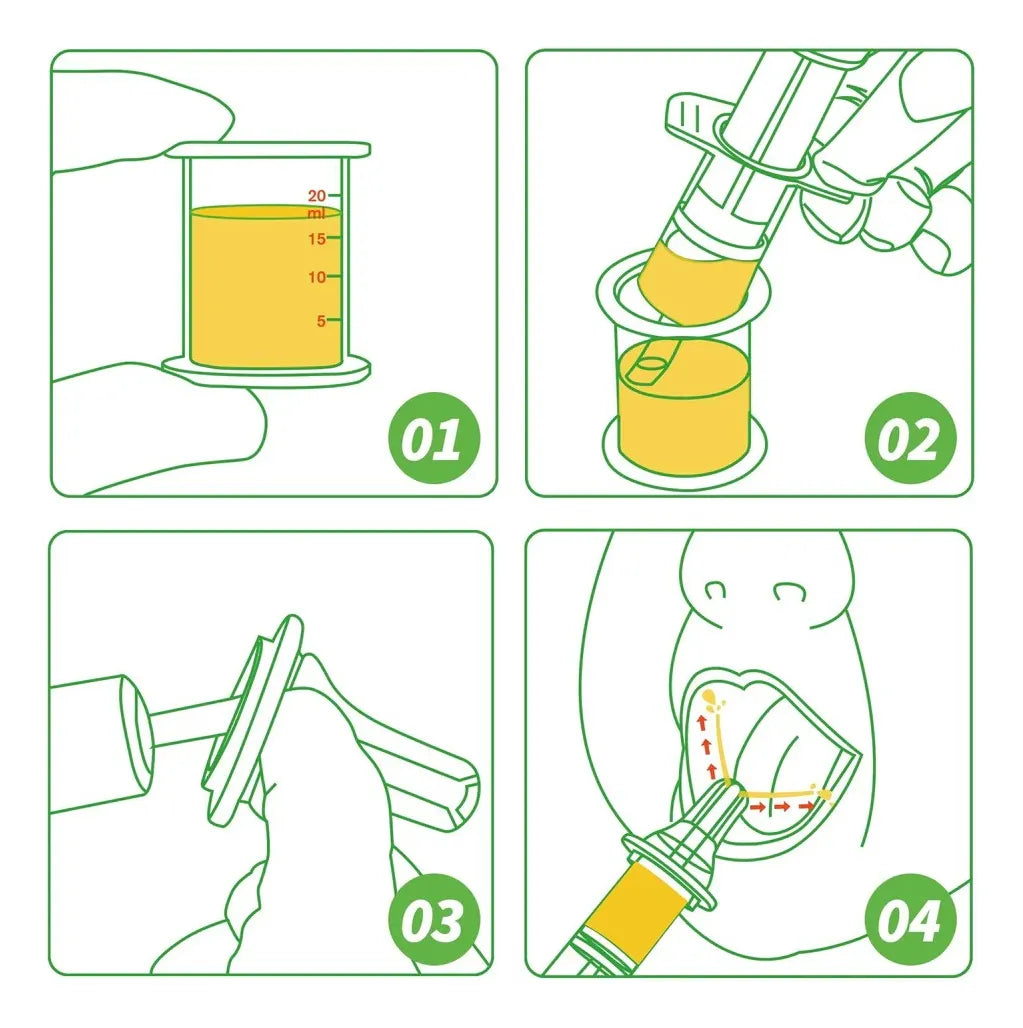 20
ml
15
10
5
01
02
03
04